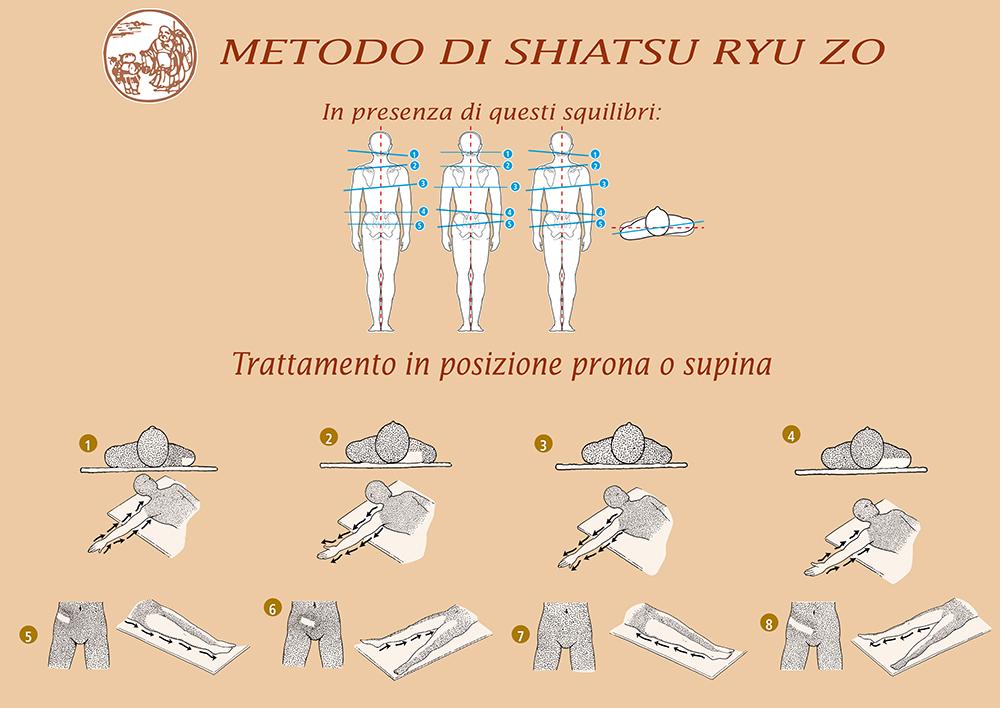 METODO DI SHIATSU RYU ZO

In presenza di questi squilibri:

1
2
3
4
5

1
2
3
4
5

1
2
3
4
5

Trattamento in posizione prona o supina

1

2

3

4

5

6

7

8