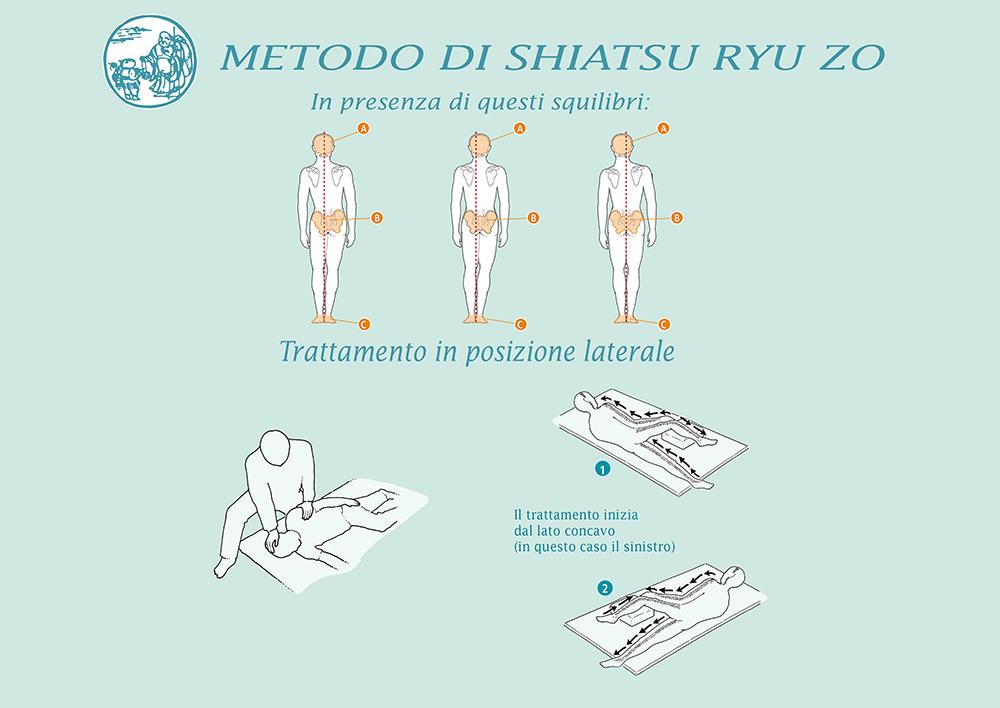 METODO DI SHIATSU RYU ZO

In presenza di questi squilibri:

A
B
C

A
B
C

A
B
C

Trattamento in posizione laterale

1

Il trattamento inizia dal lato concavo (in questo caso il sinistro)

2