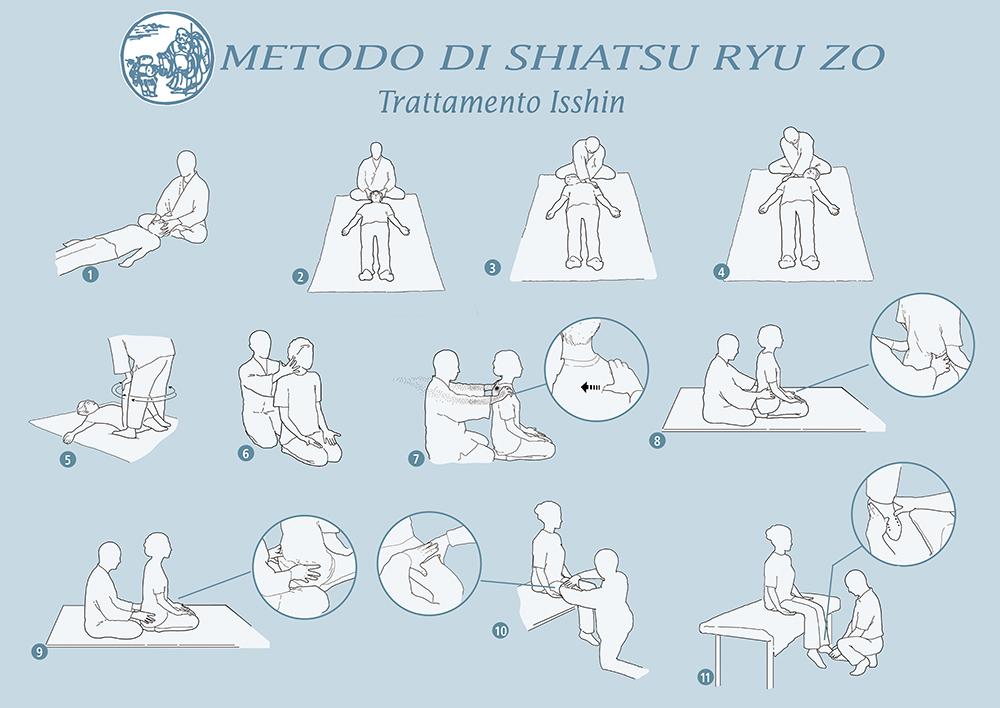 METODO DI SHIATSU RYU ZO
Trattamento Isshin

1
2
3
4
5
6
7
8
9
10
11