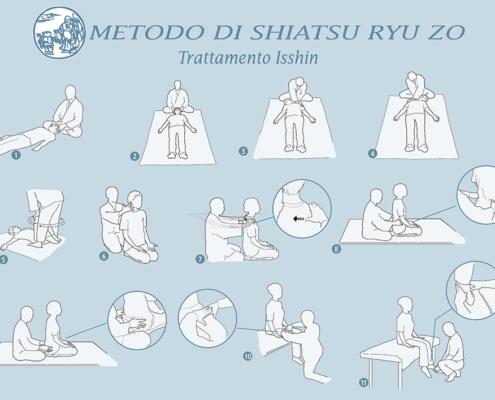 METODO DI SHIATSU RYU ZO
Trattamento Isshin

1
2
3
4
5
6
7
8
10
11