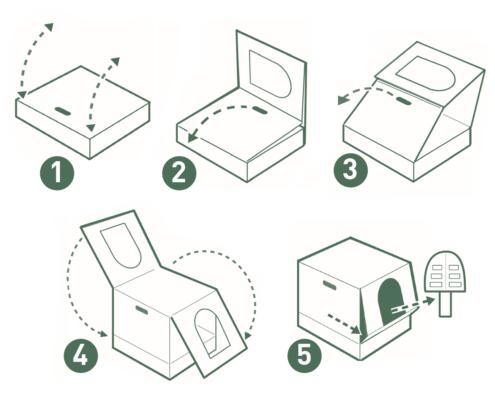 1

2

3

4

5