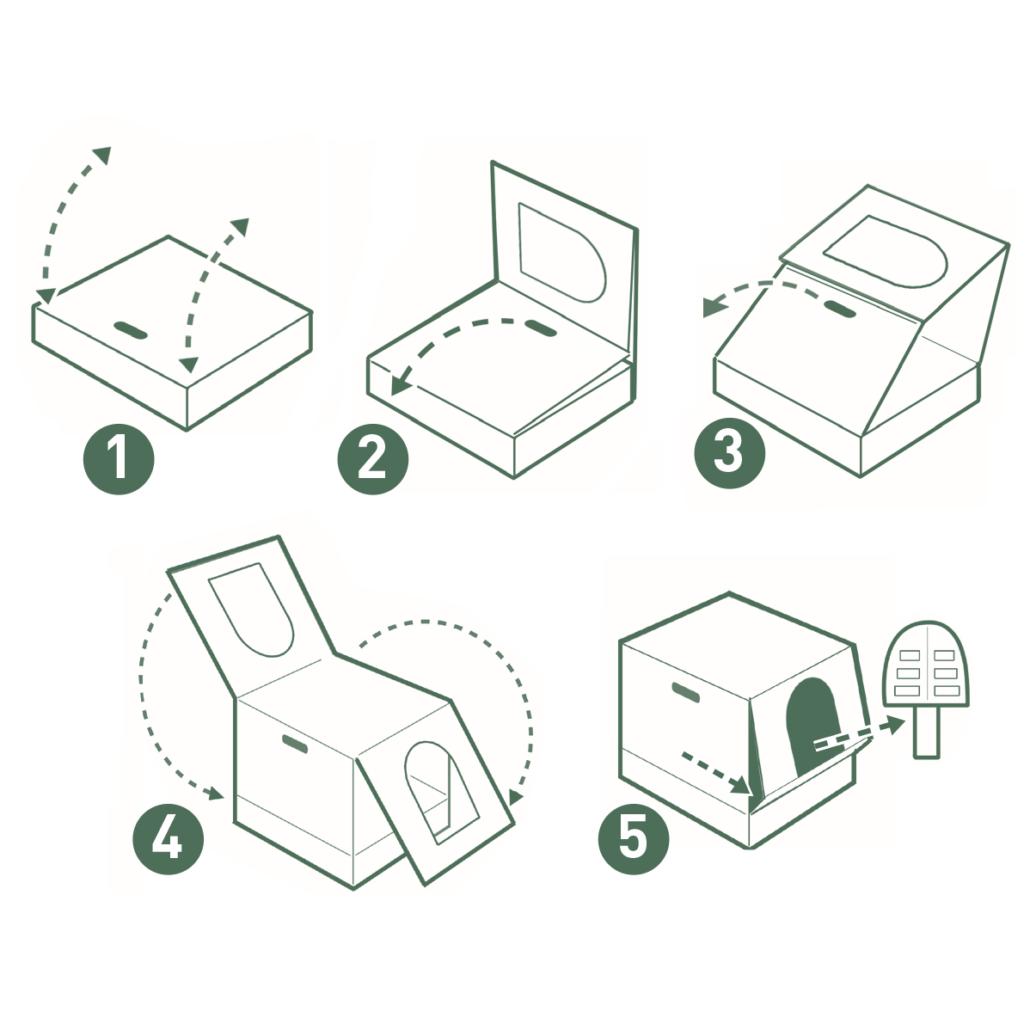 1

2

3

4

5