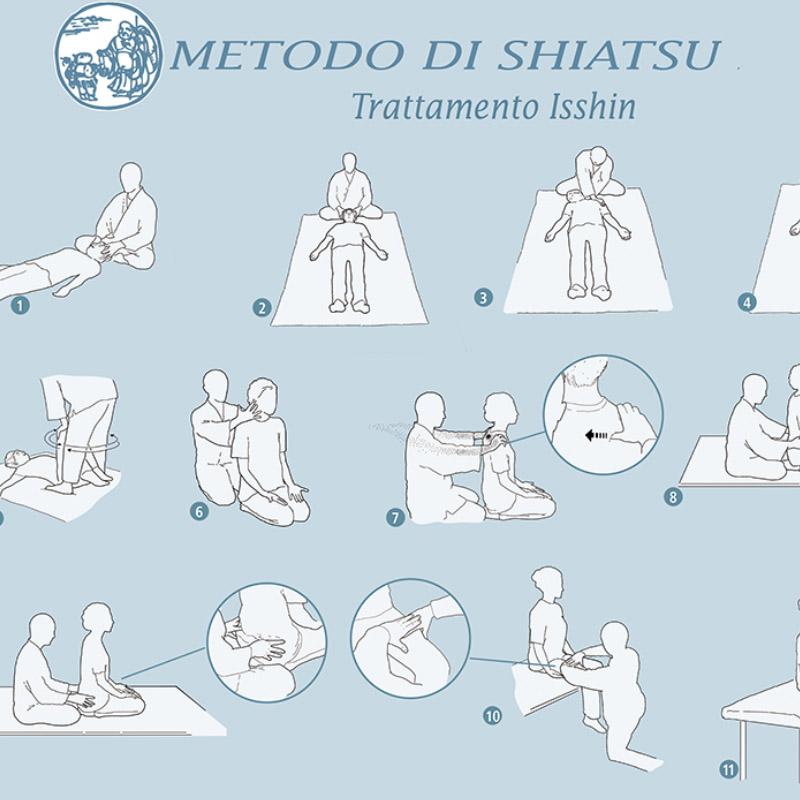 METODO DI SHIATSU

Trattamento Isshin

1

2

3

4

6

7

8

10

11