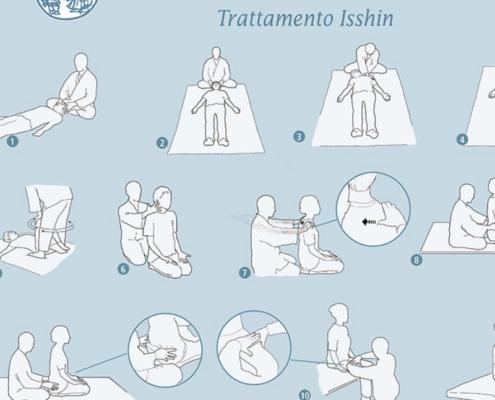 Trattamento Isshin

1

2

3

4

6

7

8

10