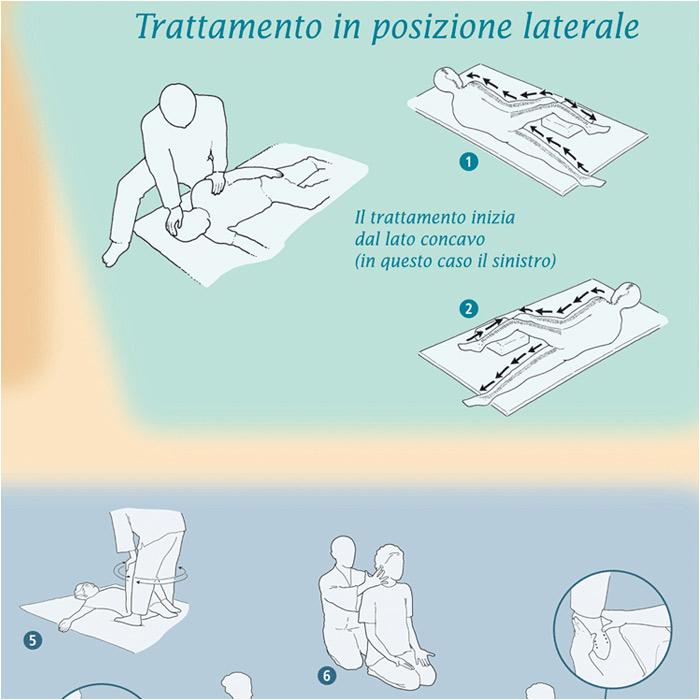 Trattamento in posizione laterale

1

Il trattamento inizia dal lato concavo (in questo caso il sinistro)

2

5

6