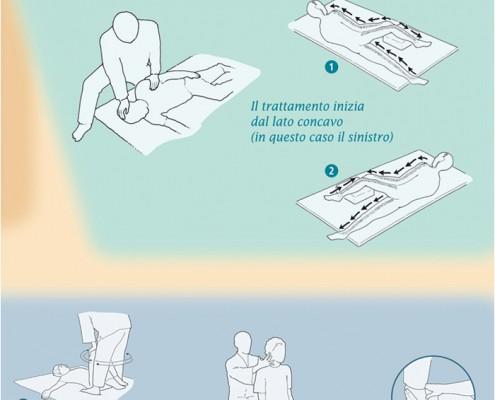 1

Il trattamento inizia dal lato concavo (in questo caso il sinistro)

2